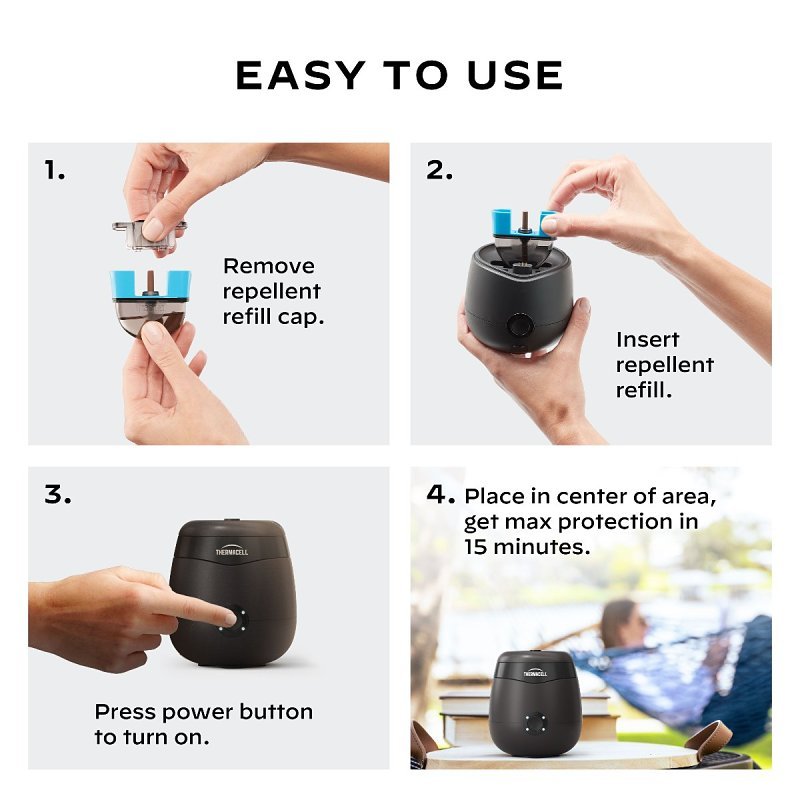 EASY TO USE

1.

Remove repellent refill cap.

2.

Insert repellent refill.

3.

THERMACELL

Press power button to turn on.

4. Place in center of area, get max protection in 15 minutes.

THERMACELL